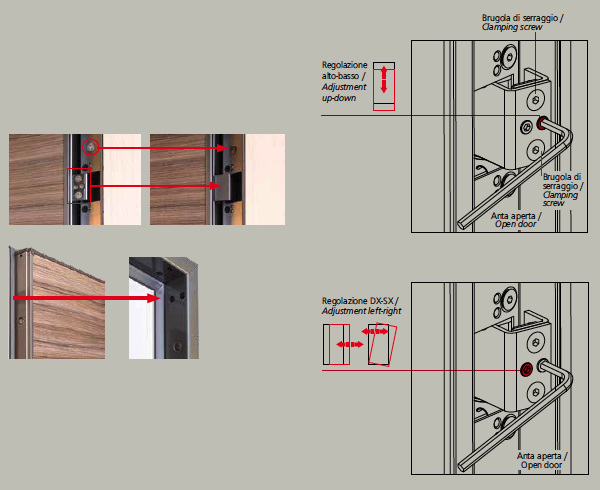 Brugola di serraggio /
Clamping screw

Regolazione alto-basso /
Adjustment up-down

Brugola di serraggio /
Clamping screw

Anta aperta /
Open door

Regolazione DX-SX /
Adjustment left-right

Anta aperta /
Open door