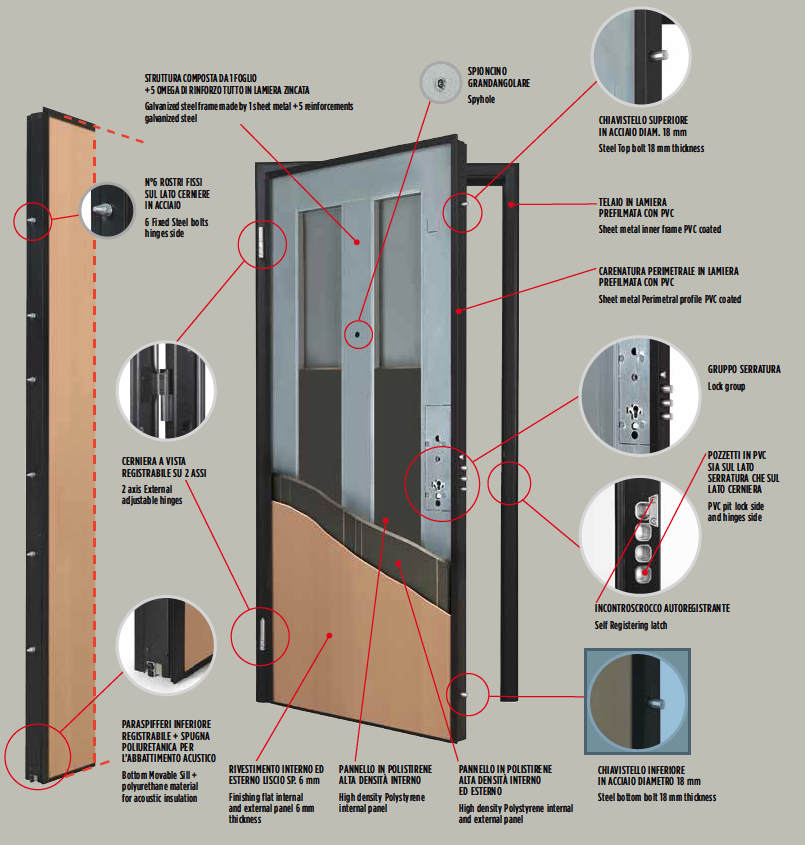 STRUTTURA COMPOSTA DA 1 FOGLIO + 5 OMEGA DI RINFORZO TUTTO IN LAMIERA ZINCATA
Galvanized steel frame made by 1 sheet metal + 5 reinforcements galvanized steel

SPIONCINO GRANDANGOLARE
Spyhole

CHIAVISTELLO SUPERIORE IN ACCIAIO DIAM. 18 mm
Steel Top bolt 18 mm thickness

N°6 ROSTRI FISSI SUL LATO CERNIERE IN ACCIAIO
6 Fixed Steel bolts hinges side

TELAIO IN LAMIERA PREFILMATA CON PVC
Sheet metal inner frame PVC coated

CARENATURA PERIMETRALE IN LAMIERA PREFILMATA CON PVC
Sheet metal Perimetral profile PVC coated

GRUPPO SERRATURA
Lock group

CERNIERA A VISTA REGISTRABILE SU 2 ASSI
2 axis External adjustable hinges

POZZETTI IN PVC SIA SUL LATO SERRATURA CHE SUL LATO CERNIERA
PVC pit lock side and hinges side

INCONTROSCROCCO AUTOREGISTRANTE
Self Registering latch

PARASPIFFERI INFERIORE REGISTRABILE + SPUGNA POLIURETANICA PER L'ABBATTIMENTO ACUSTICO
Bottom Movable Sill + polyurethane material for acoustic insulation

RIVESTIMENTO INTERNO ED ESTERNO LISCIO SP. 6 mm
Finishing flat internal and external panel 6 mm thickness

PANNELLO IN POLISTIRENE ALTA DENSITÀ INTERNO
High density Polystyrene internal panel

PANNELLO IN POLISTIRENE ALTA DENSITÀ INTERNO ED ESTERNO
High density Polystyrene internal and external panel

CHIAVISTELLO INFERIORE IN ACCIAIO DIAMETRO 18 mm
Steel bottom bolt 18 mm thickness