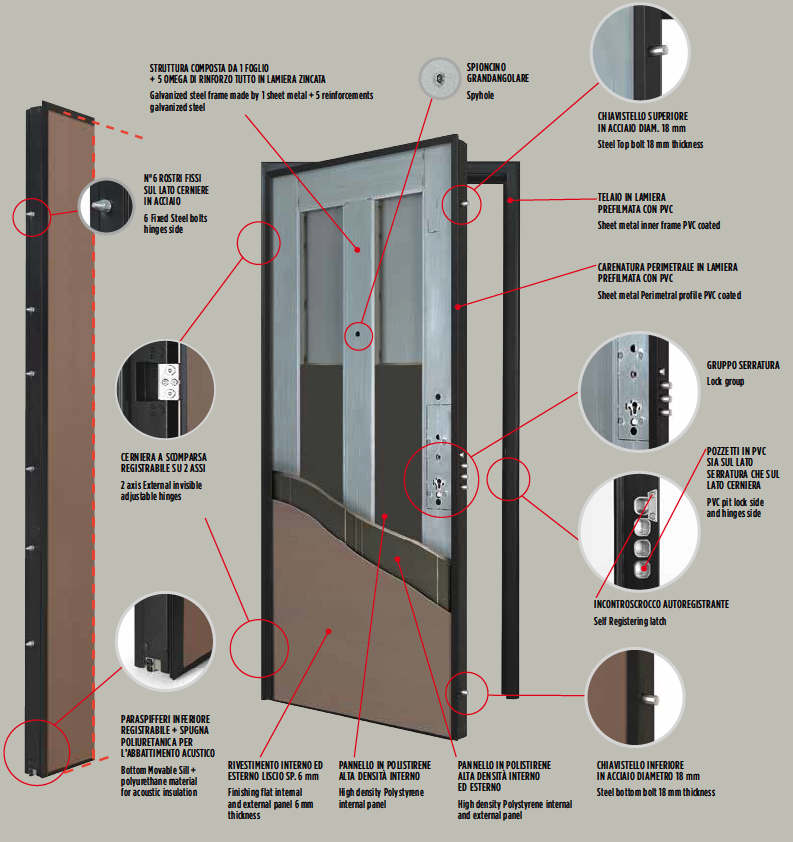 STRUTTURA COMPOSTA DA 1 FOGLIO + 5 OMEGA DI RINFORZO TUTTO IN LAMIERA ZINCATA
Galvanized steel frame made by 1 sheet metal + 5 reinforcements galvanized steel

SPIONCINO GRANDANGOLARE
Spyhole

CHIAVISTELLO SUPERIORE IN ACCIAIO DIAM. 18 mm
Steel Top bolt 18 mm thickness

N°6 ROSTRI FISSI SUL LATO CERNIERE IN ACCIAIO
6 Fixed Steel bolts hinges side

TELAIO IN LAMIERA PREFILMATA CON PVC
Sheet metal inner frame PVC coated

CARENATURA PERIMETRALE IN LAMIERA PREFILMATA CON PVC
Sheet metal Perimetral profile PVC coated

GRUPPO SERRATURA
Lock group

CERNIERA A SCOMPARSA REGISTRABILE SU 2 ASSI
2 axis External invisible adjustable hinges

POZZETTI IN PVC SIA SUL LATO SERRATURA CHE SUL LATO CERNIERA
PVC pit lock side and hinges side

INCONTROSCROCCO AUTOREGISTRANTE
Self Registering latch

PARASPIFFERI INFERIORE REGISTRABILE + SPUGNA POLIURETANICA PER L'ABBATTIMENTO ACUSTICO
Bottom Movable Sill + polyurethane material for acoustic insulation

RIVESTIMENTO INTERNO ED ESTERNO LISCIO SP. 6 mm
Finishing flat internal and external panel 6 mm thickness

PANNELLO IN POLISTIRENE ALTA DENSITÀ INTERNO
High density Polystyrene internal panel

PANNELLO IN POLISTIRENE ALTA DENSITÀ INTERNO ED ESTERNO
High density Polystyrene internal and external panel

CHIAVISTELLO INFERIORE IN ACCIAIO DIAMETRO 18 mm
Steel bottom bolt 18 mm thickness